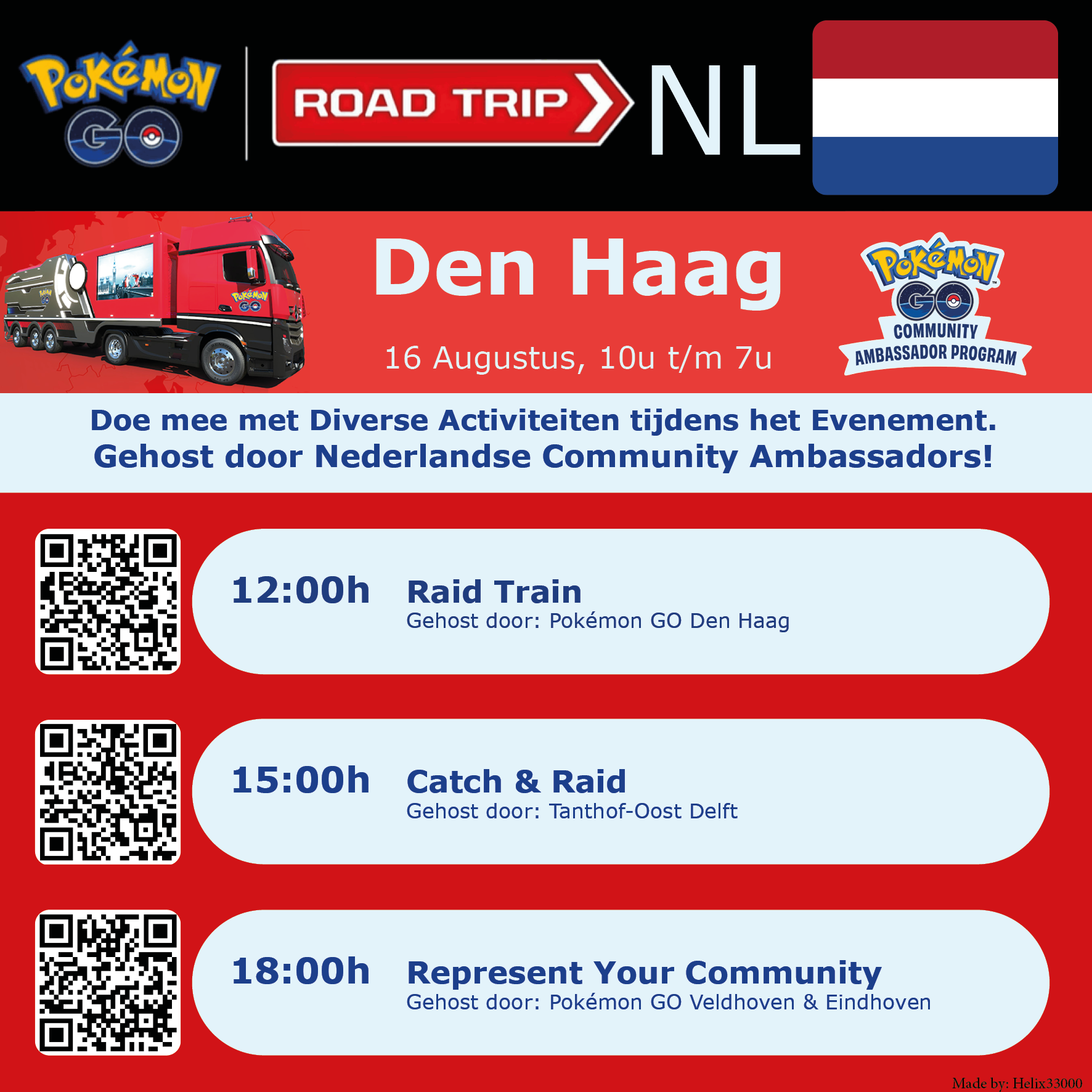 Pokémon GO

ROAD TRIP NL

Pokémon GO

Den Haag

16 Augustus, 10u t/m 7u

Pokémon GO COMMUNITY AMBASSADOR PROGRAM

Doe mee met Diverse Activiteiten tijdens het Evenement.
Gehost door Nederlandse Community Ambassadors!

12:00h Raid Train
Gehost door: Pokémon GO Den Haag

15:00h Catch & Raid
Gehost door: Tanthof-Oost Delft

18:00h Represent Your Community
Gehost door: Pokémon GO Veldhoven & Eindhoven

Made by: Helix33000